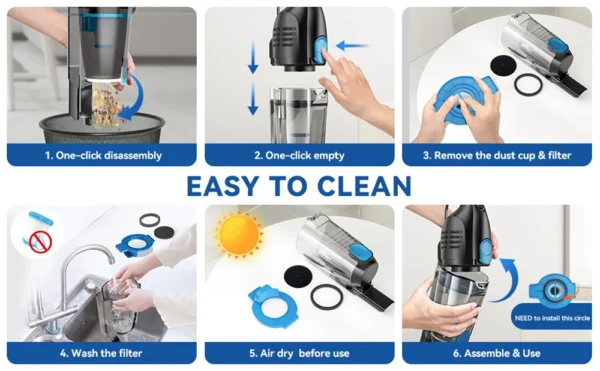 1. One-click disassembly

2. One-click empty

3. Remove the dust cup & filter

EASY TO CLEAN

4. Wash the filter

5. Air dry before use

NEED to install this circle

6. Assemble & Use